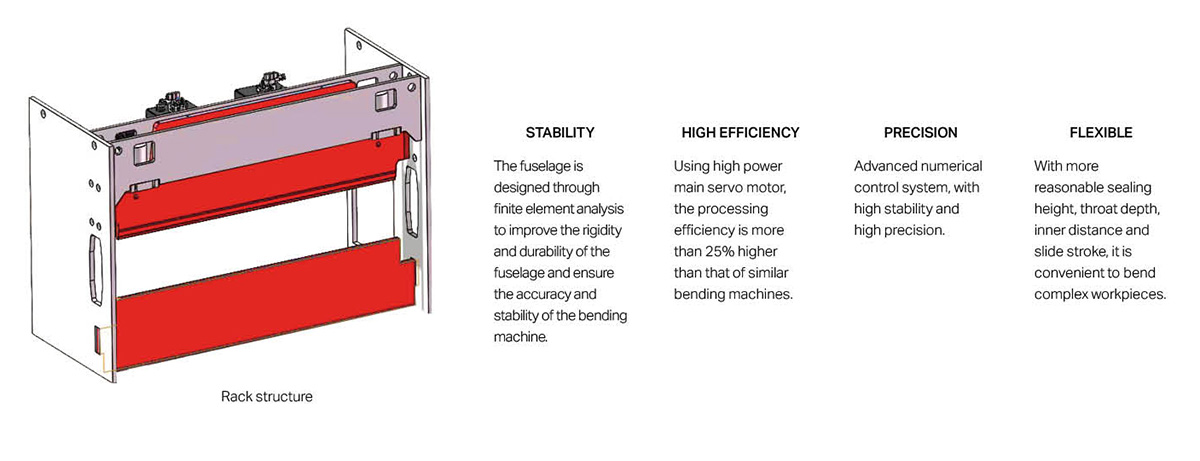 Rack structure

STABILITY

The fuselage is designed through finite element analysis to improve the rigidity and durability of the fuselage and ensure the accuracy and stability of the bending machine.

HIGH EFFICIENCY

Using high power main servo motor, the processing efficiency is more than 25% higher than that of similar bending machines.

PRECISION

Advanced numerical control system, with high stability and high precision.

FLEXIBLE

With more reasonable sealing height, throat depth, inner distance and slide stroke, it is convenient to bend complex workpieces.